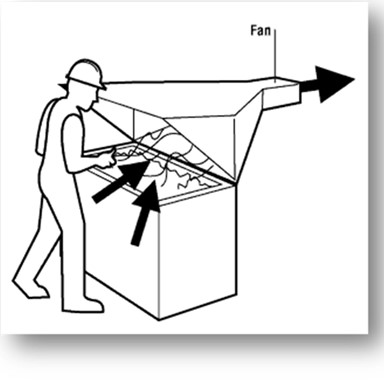 Fan